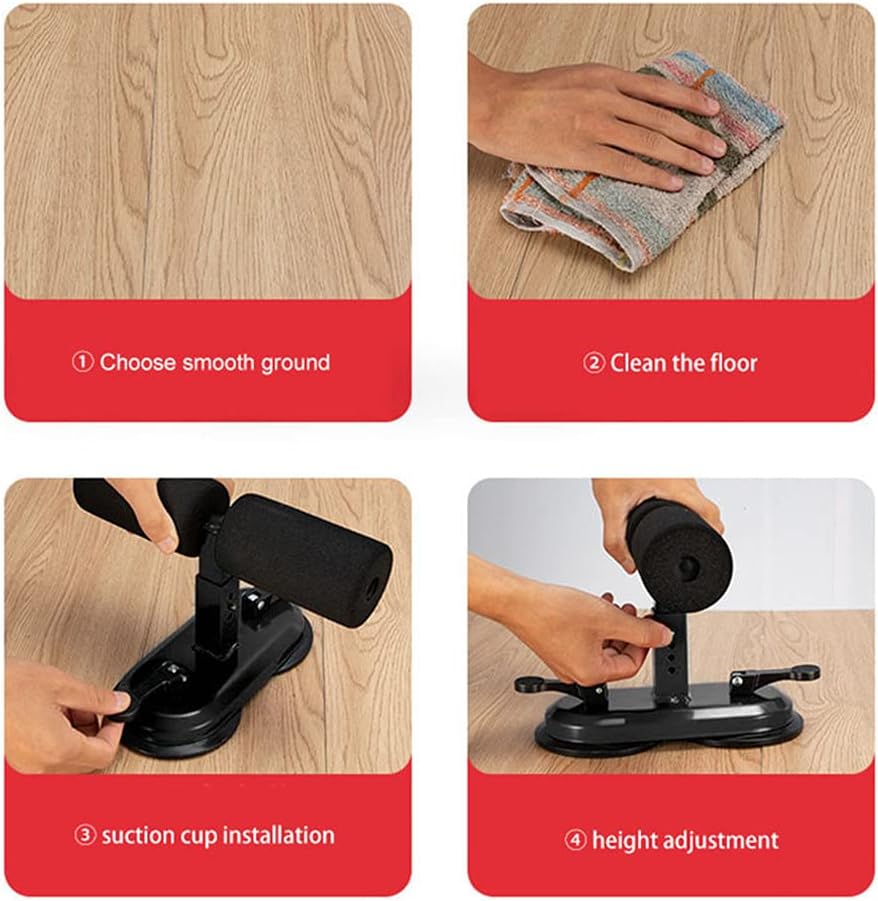 ① Choose smooth ground

② Clean the floor

③ suction cup installation

④ height adjustment