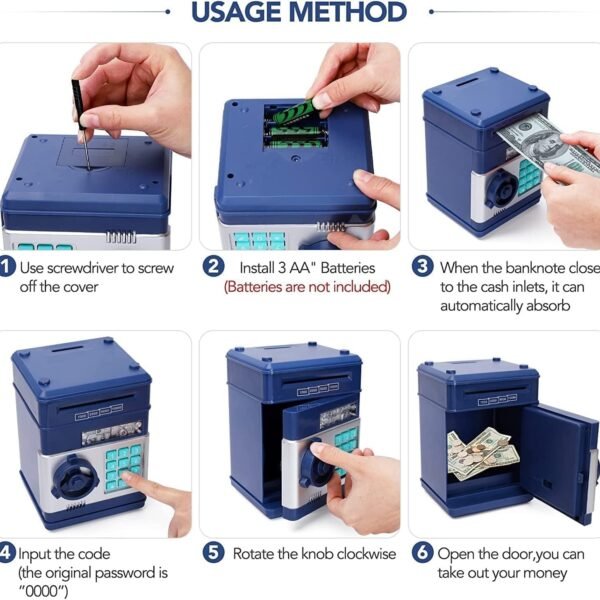 USAGE METHOD

1 Use screwdriver to screw off the cover

2 Install 3 AA" Batteries (Batteries are not included)

3 When the banknote close to the cash inlets, it can automatically absorb

4 Input the code (the original password is "0000")

5 Rotate the knob clockwise

6 Open the door,you can take out your money